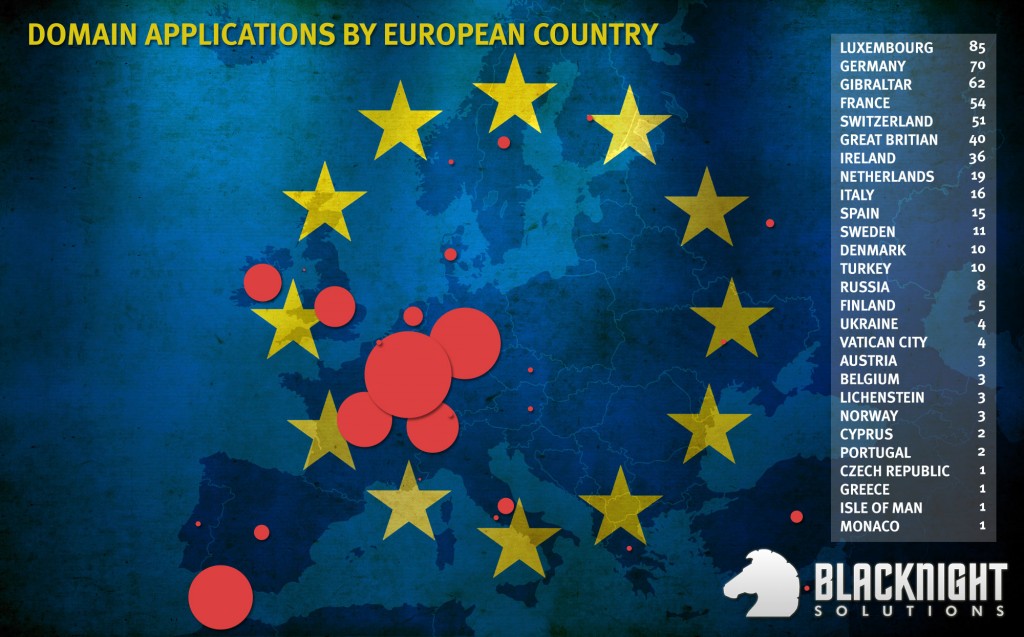 DOMAIN APPLICATIONS BY EUROPEAN COUNTRY

| | |
|---|---|
| LUXEMBOURG | 85 |
| GERMANY | 70 |
| GIBRALTAR | 62 |
| FRANCE | 54 |
| SWITZERLAND | 51 |
| GREAT BRITIAN | 40 |
| IRELAND | 36 |
| NETHERLANDS | 19 |
| ITALY | 16 |
| SPAIN | 15 |
| SWEDEN | 11 |
| DENMARK | 10 |
| TURKEY | 10 |
| RUSSIA | 8 |
| FINLAND | 5 |
| UKRAINE | 4 |
| VATICAN CITY | 4 |
| AUSTRIA | 3 |
| BELGIUM | 3 |
| LICHENSTEIN | 3 |
| NORWAY | 3 |
| CYPRUS | 2 |
| PORTUGAL | 2 |
| CZECH REPUBLIC | 1 |
| GREECE | 1 |
| ISLE OF MAN | 1 |
| MONACO | 1 |

BLACKNIGHT SOLUTIONS